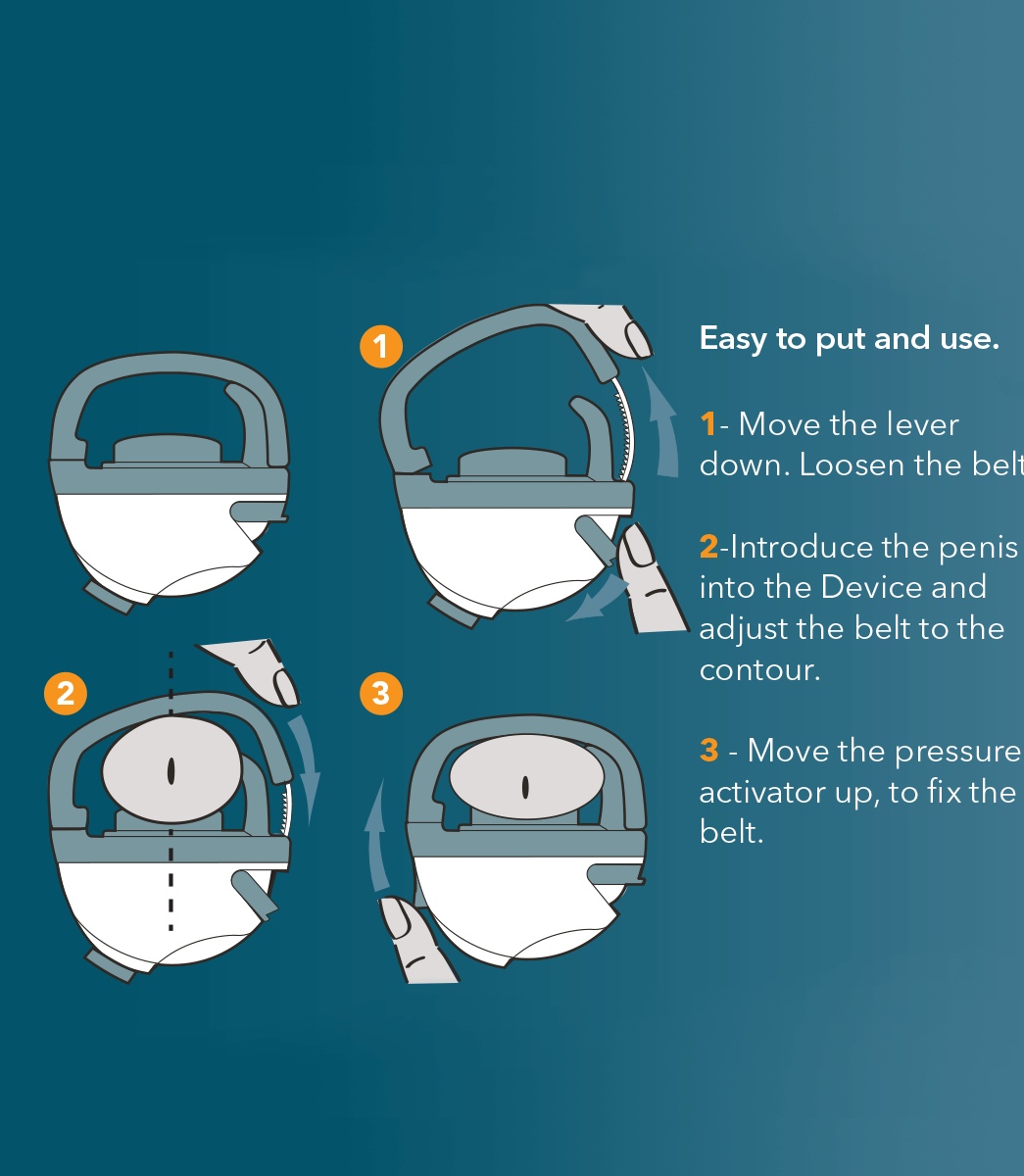 1

2

3

Easy to put and use.

1- Move the lever down. Loosen the belt

2-Introduce the penis into the Device and adjust the belt to the contour.

3 - Move the pressure activator up, to fix the belt.